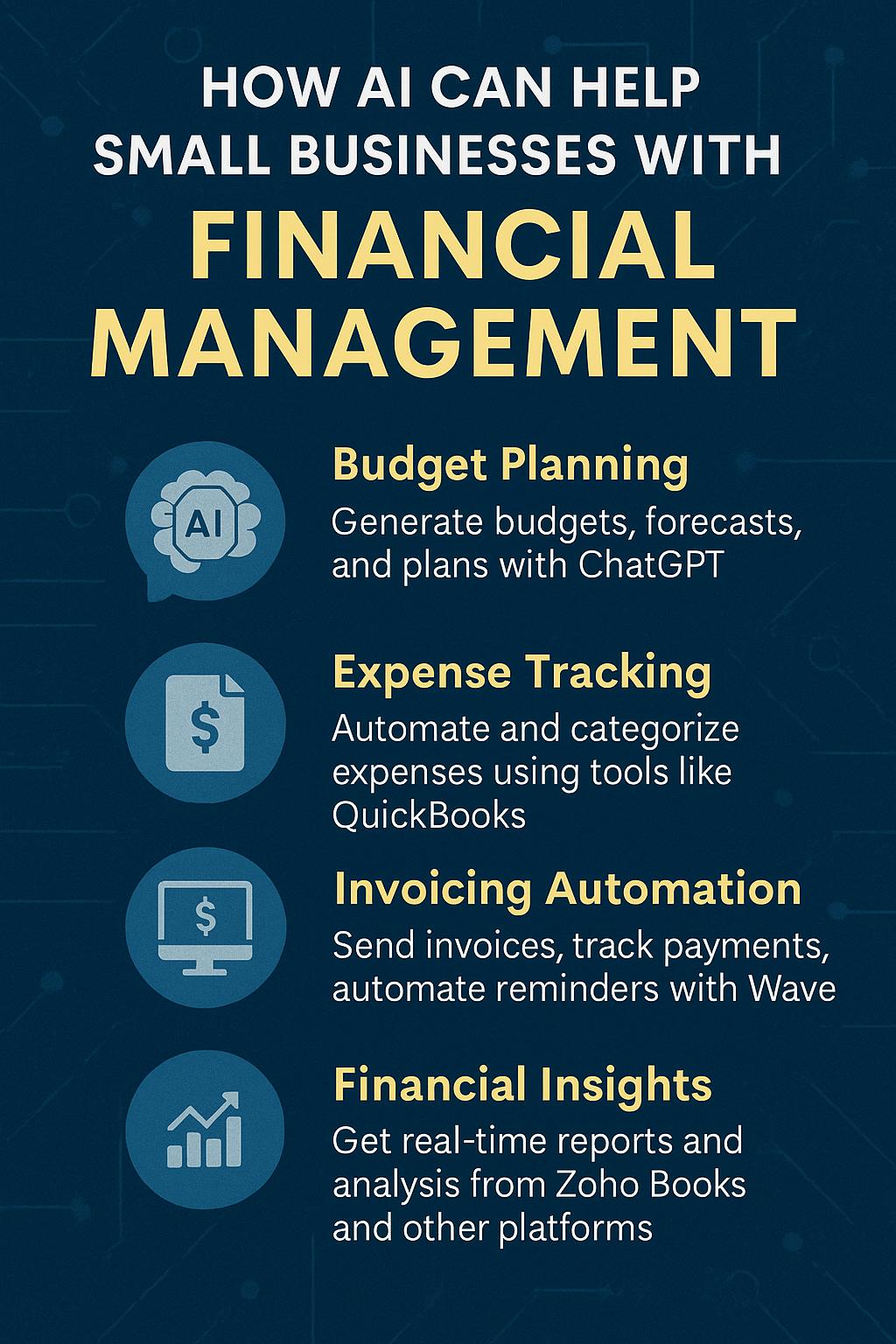 HOW AI CAN HELP SMALL BUSINESSES WITH

FINANCIAL MANAGEMENT

AI

Budget Planning

Generate budgets, forecasts, and plans with ChatGPT

$

Expense Tracking

Automate and categorize expenses using tools like QuickBooks

$

Invoicing Automation

Send invoices, track payments, automate reminders with Wave

Financial Insights

Get real-time reports and analysis from Zoho Books and other platforms