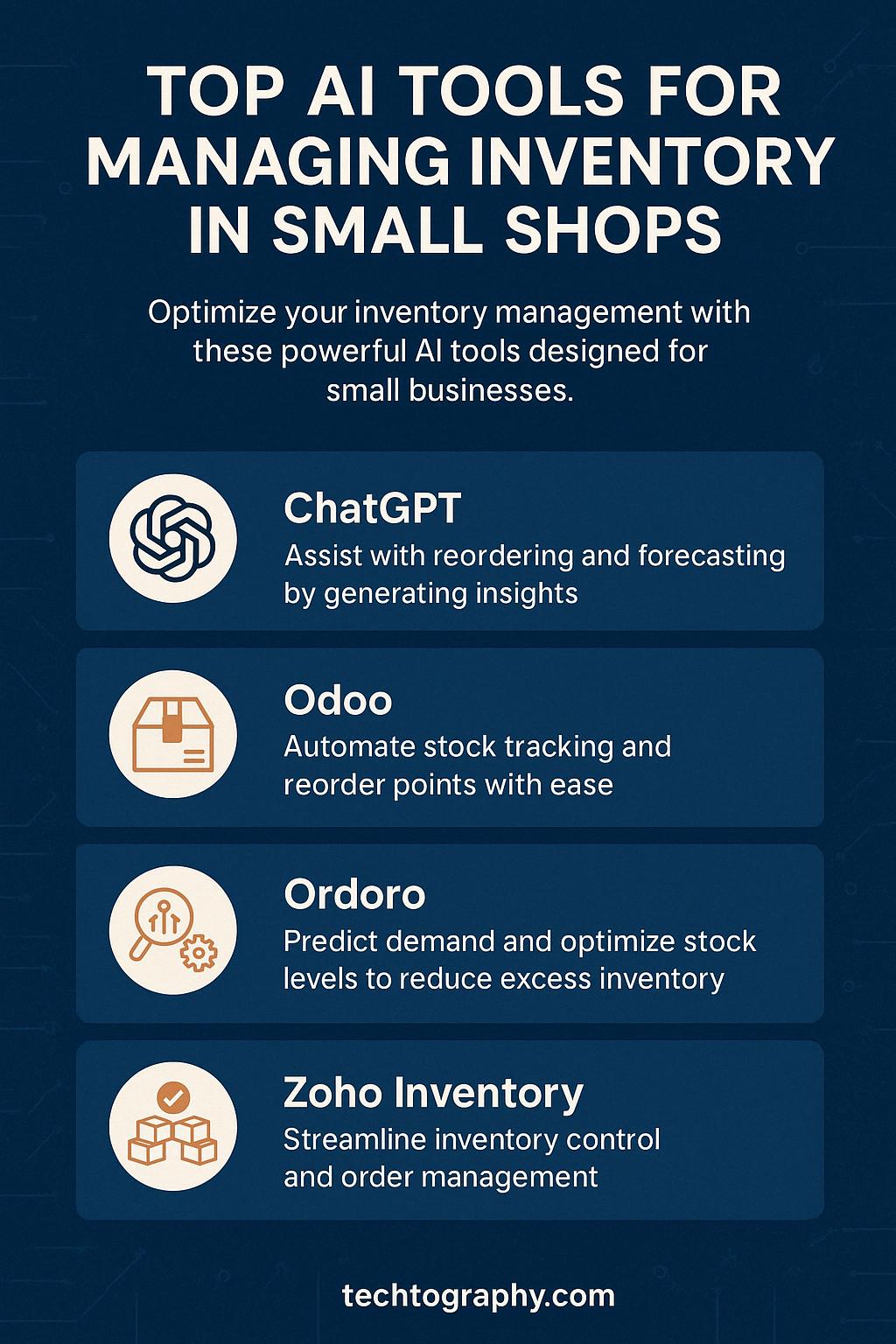 TOP AI TOOLS FOR MANAGING INVENTORY IN SMALL SHOPS

Optimize your inventory management with these powerful AI tools designed for small businesses.

ChatGPT
Assist with reordering and forecasting by generating insights

Odoo
Automate stock tracking and reorder points with ease

Ordoro
Predict demand and optimize stock levels to reduce excess inventory

Zoho Inventory
Streamline inventory control and order management

techtography.com